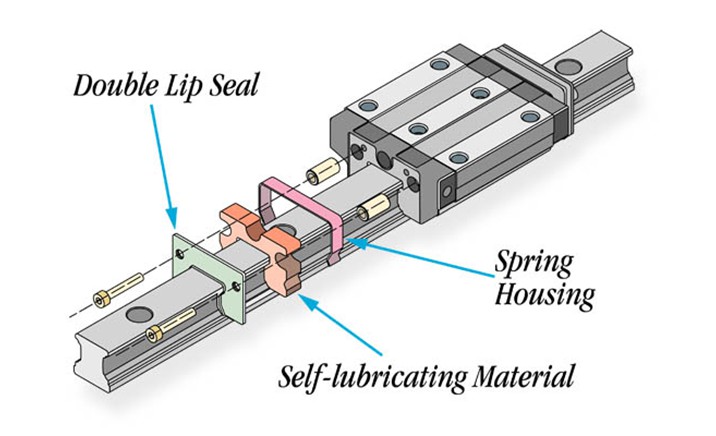 Double Lip Seal

Spring Housing

Self-lubricating Material